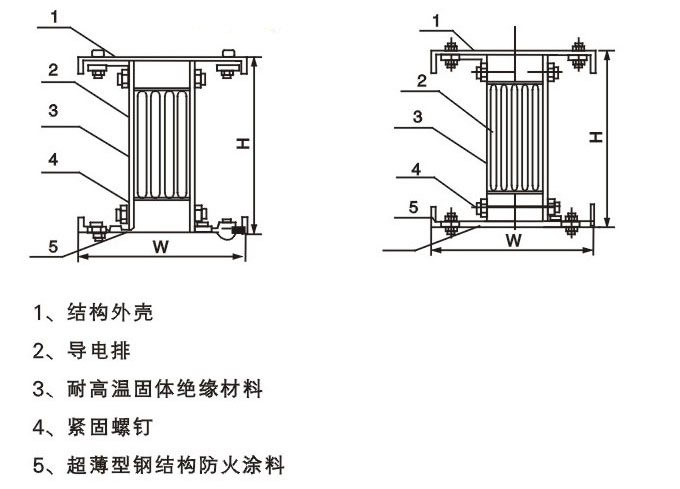 1
2
3
4
5
H
W

1
2
3
4
5
H
W

1、结构外壳
2、导电排
3、耐高温固体绝缘材料
4、紧固螺钉
5、超薄型钢结构防火涂料